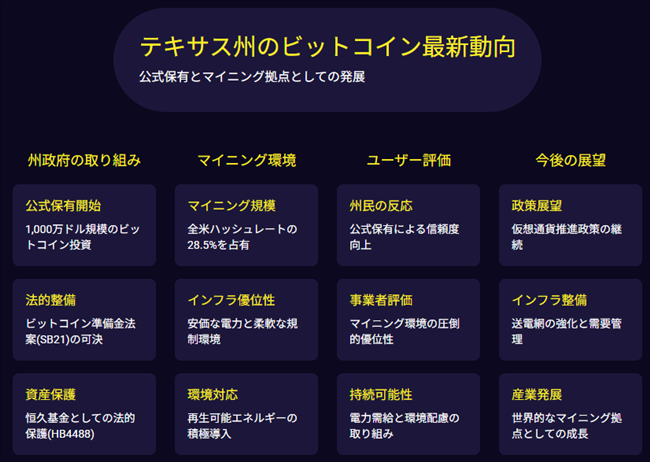 テキサス州のビットコイン最新動向
公式保有とマイニング拠点としての発展

州政府の取り組み

公式保有開始
1,000万ドル規模のビットコイン投資

法的整備
ビットコイン準備金法案(SB21)の可決

資産保護
恒久基金としての法的保護(HB4488)

マイニング環境

マイニング規模
全米ハッシュレートの28.5%を占有

インフラ優位性
安価な電力と柔軟な規制環境

環境対応
再生可能エネルギーの積極導入

ユーザー評価

州民の反応
公式保有による信頼度向上

事業者評価
マイニング環境の圧倒的優位性

持続可能性
電力需給と環境配慮の取り組み

今後の展望

政策展望
仮想通貨推進政策の継続

インフラ整備
送電網の強化と需要管理

産業発展
世界的なマイニング拠点としての成長